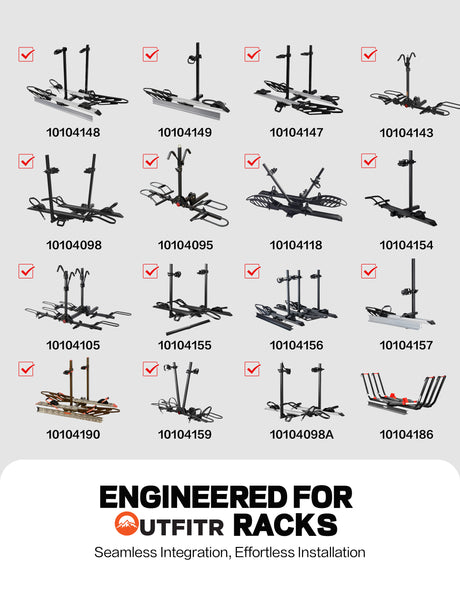 10104148

10104149

10104147

10104143

10104098

10104095

10104118

10104154

10104105

10104155

10104156

10104157

10104190

10104159

10104098A

10104186

ENGINEERED FOR OUTFITR RACKS

Seamless Integration, Effortless Installation