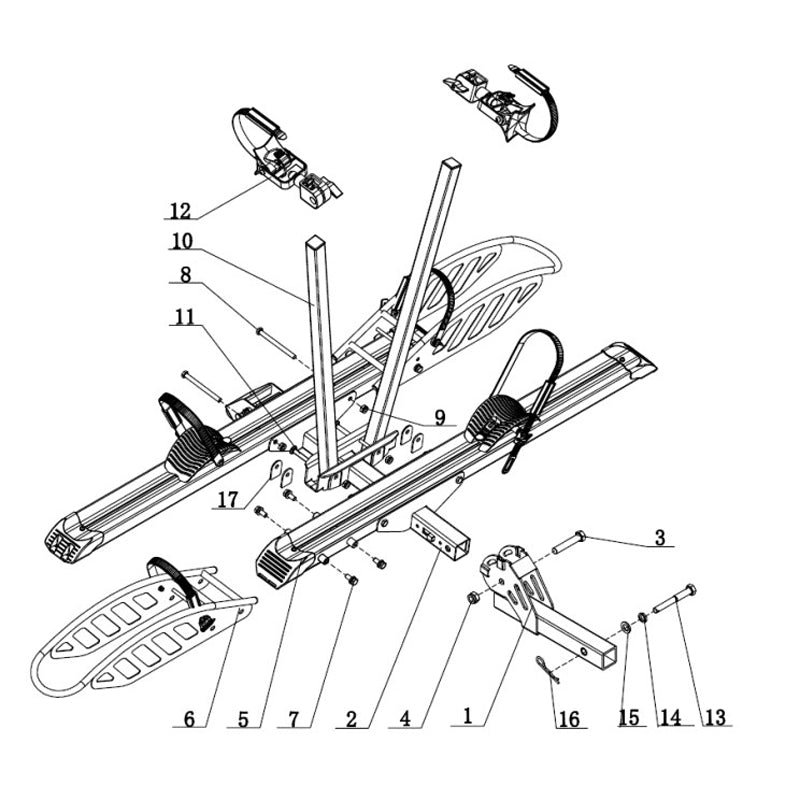 12
10
8
11
9
17
3
6
5
7
2
4
1
16
15
14
13