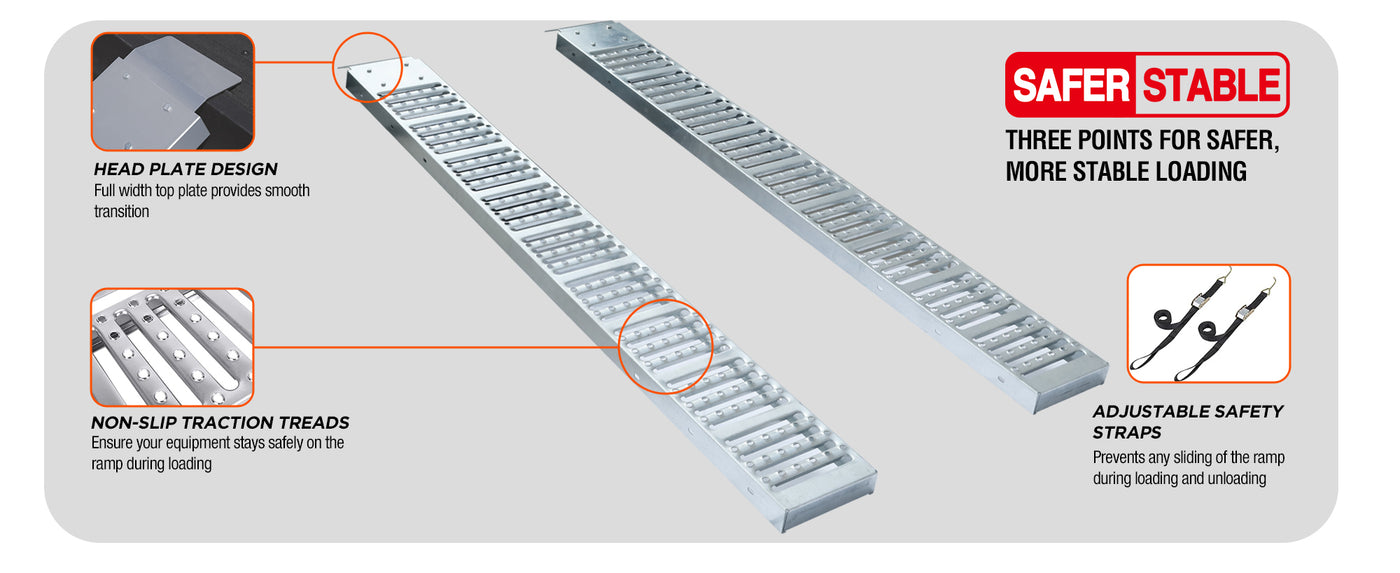 HEAD PLATE DESIGN
Full width top plate provides smooth transition

NON-SLIP TRACTION TREADS
Ensure your equipment stays safely on the ramp during loading

SAFER STABLE
THREE POINTS FOR SAFER, MORE STABLE LOADING

ADJUSTABLE SAFETY STRAPS
Prevents any sliding of the ramp during loading and unloading