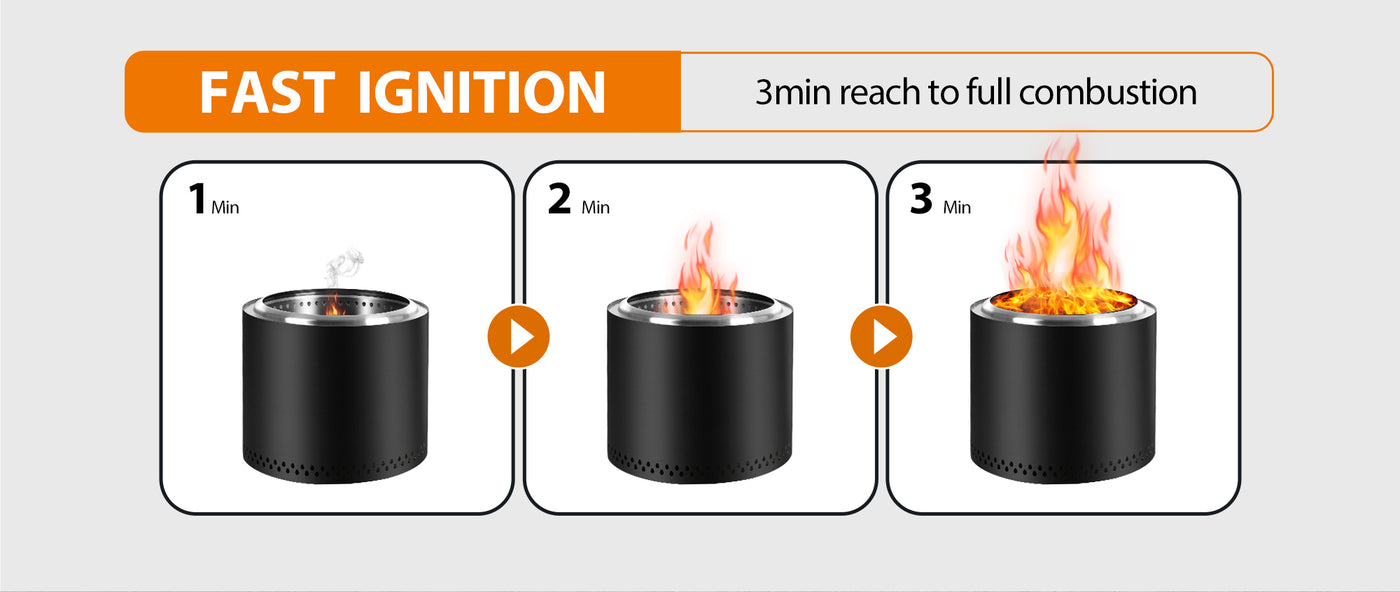 FAST IGNITION
3min reach to full combustion

1 Min

2 Min

3 Min