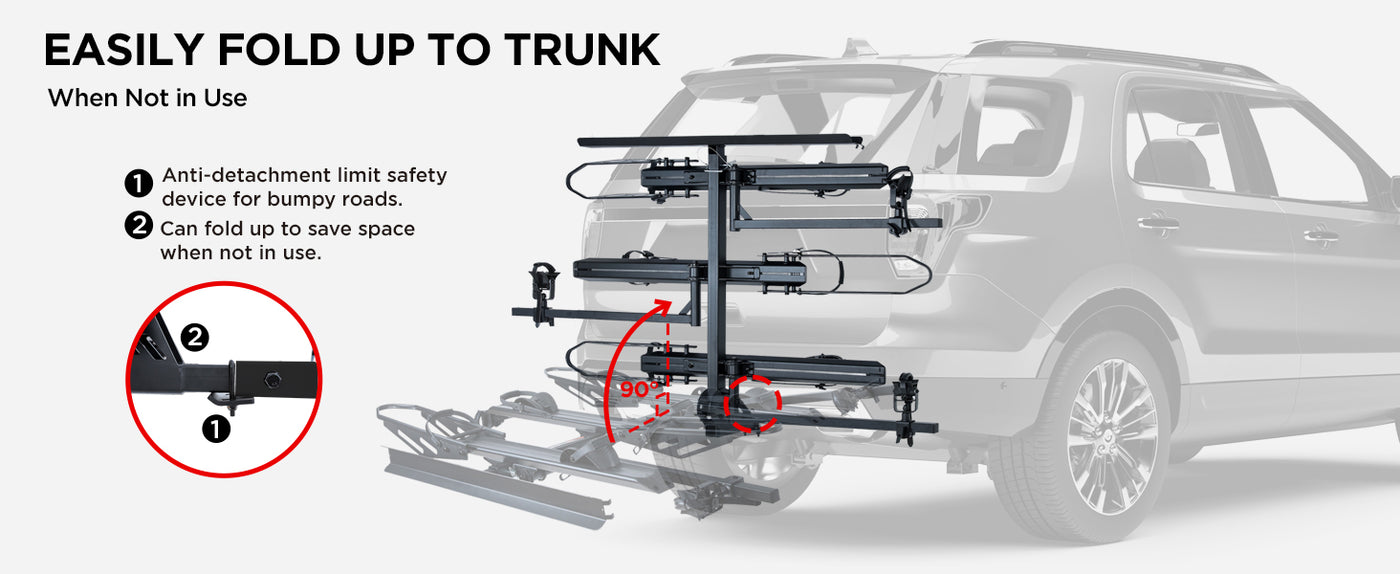 EASILY FOLD UP TO TRUNK

When Not in Use

❶ Anti-detachment limit safety device for bumpy roads.

❷ Can fold up to save space when not in use.

❷

❶

90°