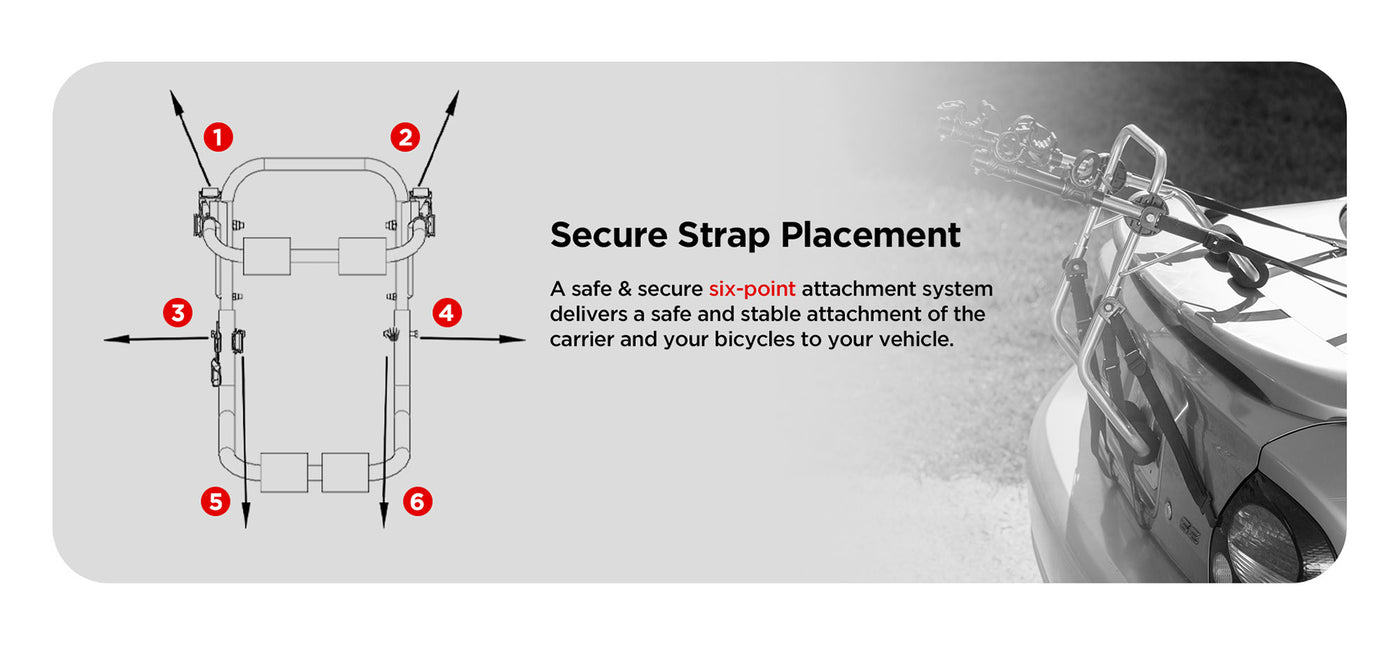 1
2
3
4
5
6

Secure Strap Placement

A safe & secure six-point attachment system delivers a safe and stable attachment of the carrier and your bicycles to your vehicle.