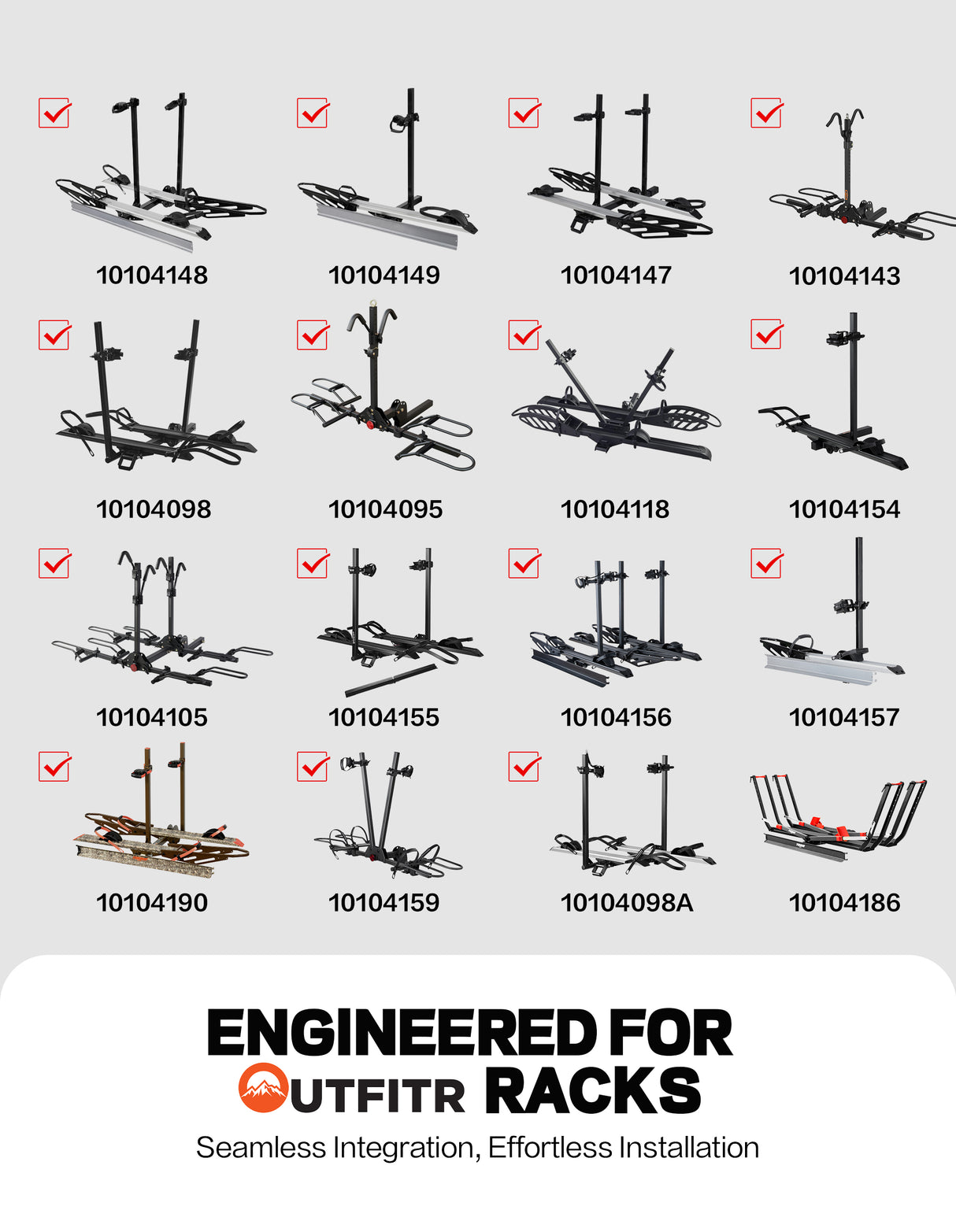 10104148
10104149
10104147
10104143
10104098
10104095
10104118
10104154
10104105
10104155
10104156
10104157
10104190
10104159
10104098A
10104186

ENGINEERED FOR OUTFITR RACKS
Seamless Integration, Effortless Installation