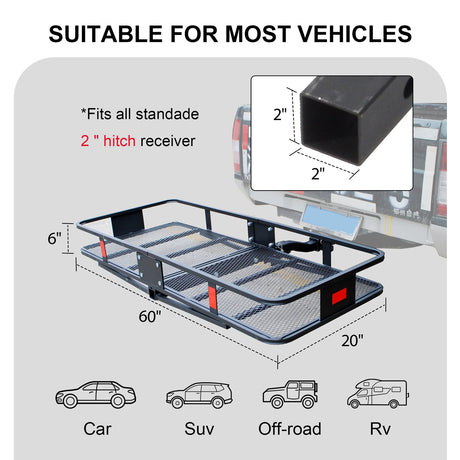 SUITABLE FOR MOST VEHICLES

*Fits all standade

2 " hitch receiver

2"

2"

6"

60"

20"

Car

Suv

Off-road

Rv