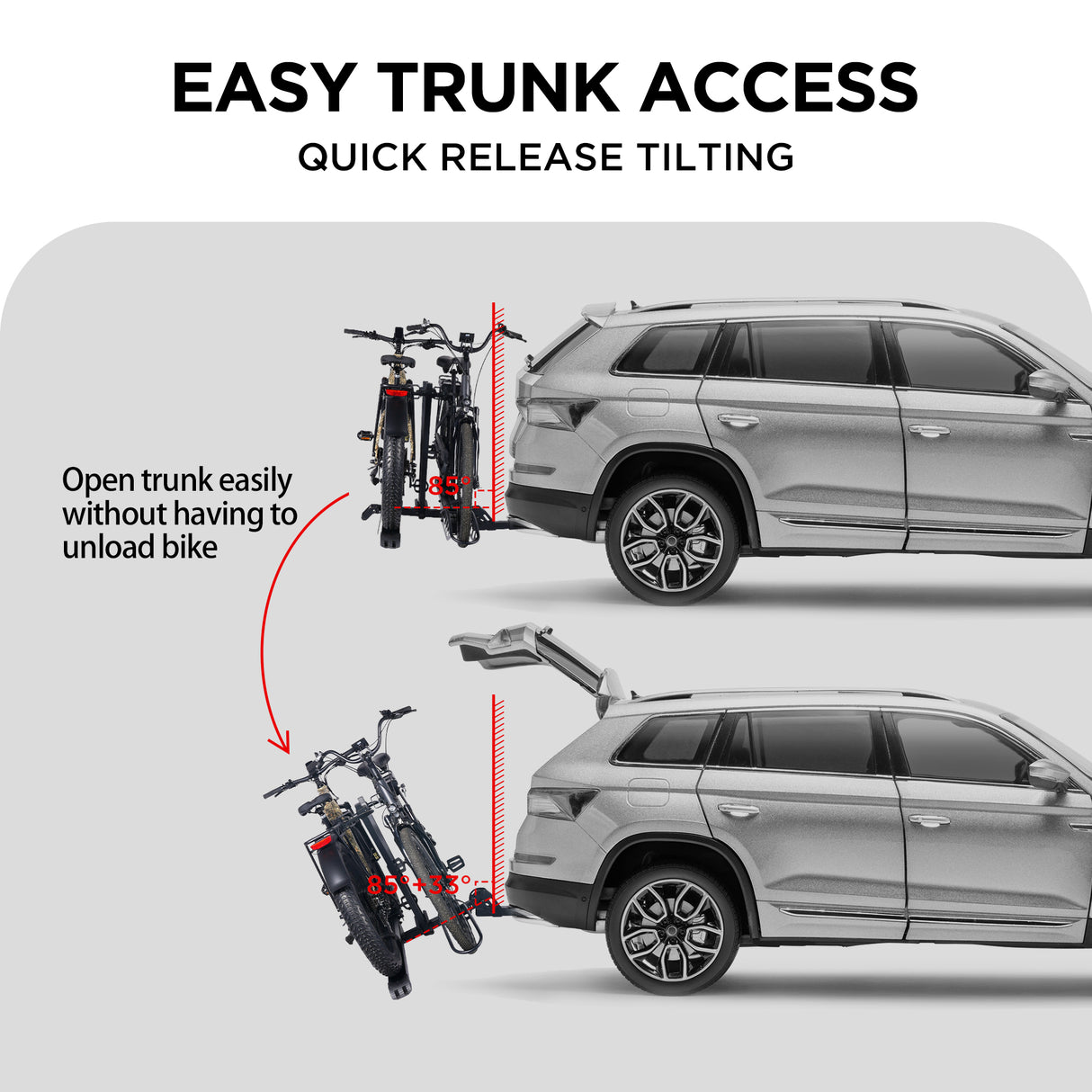 EASY TRUNK ACCESS

QUICK RELEASE TILTING

Open trunk easily without having to unload bike

85°

85°+33°