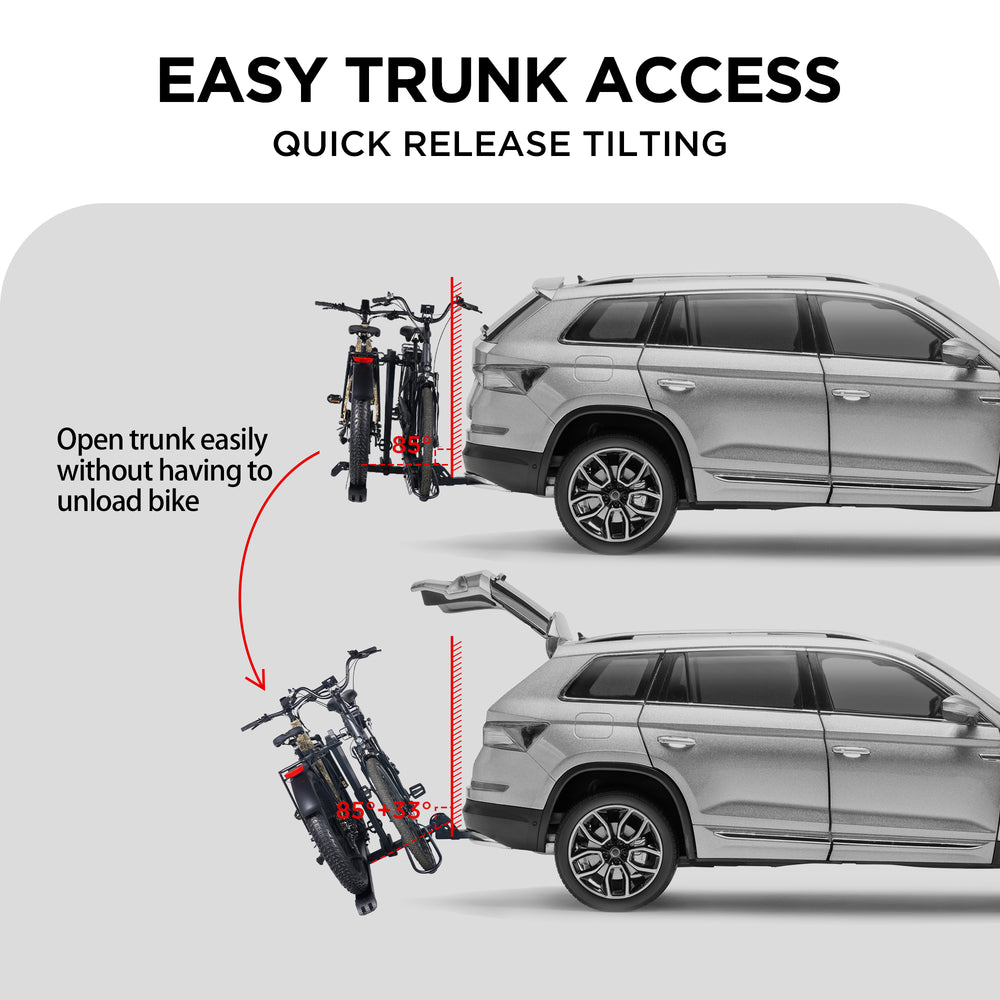 EASY TRUNK ACCESS
QUICK RELEASE TILTING

Open trunk easily without having to unload bike

85°

85°+33°