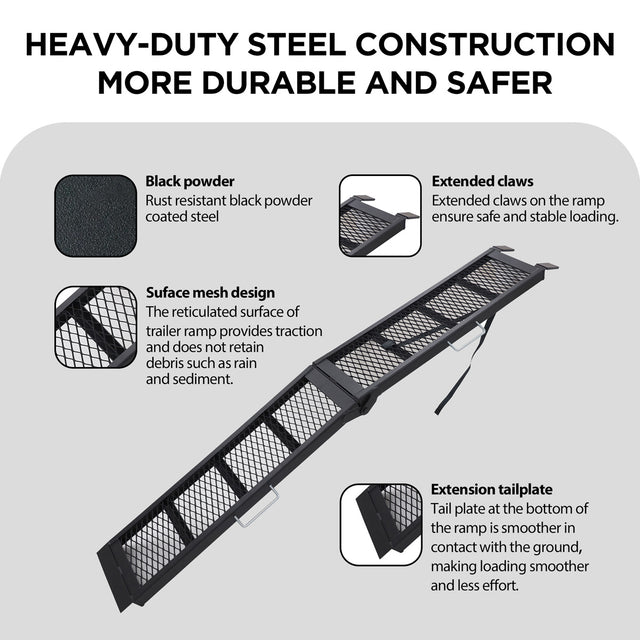 HEAVY-DUTY STEEL CONSTRUCTION
MORE DURABLE AND SAFER

Black powder
Rust resistant black powder coated steel

Extended claws
Extended claws on the ramp ensure safe and stable loading.

Suface mesh design
The reticulated surface of trailer ramp provides traction and does not retain debris such as rain and sediment.

Extension tailplate
Tail plate at the bottom of the ramp is smoother in contact with the ground, making loading smoother and less effort.