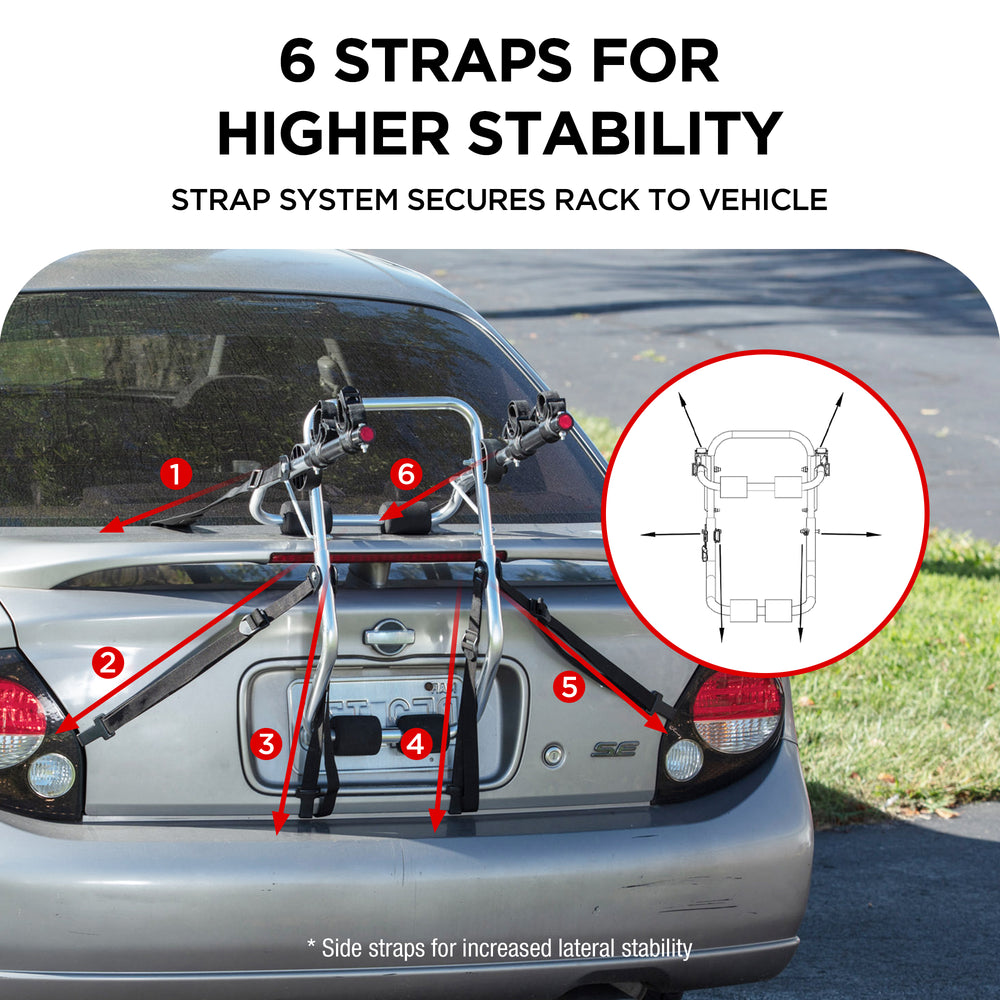 6 STRAPS FOR HIGHER STABILITY

STRAP SYSTEM SECURES RACK TO VEHICLE

1

6

2

5

3

4

SE

* Side straps for increased lateral stability