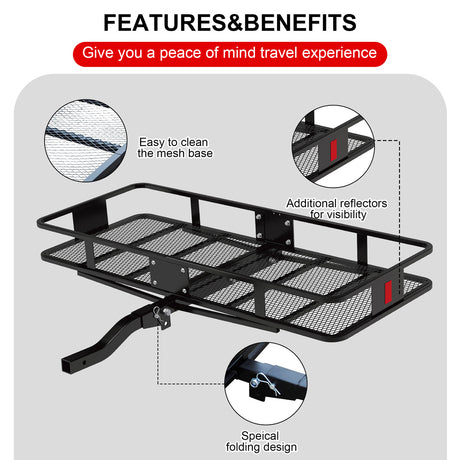 FEATURES&BENEFITS

Give you a peace of mind travel experience

Easy to clean the mesh base

Additional reflectors for visibility

Speical folding design