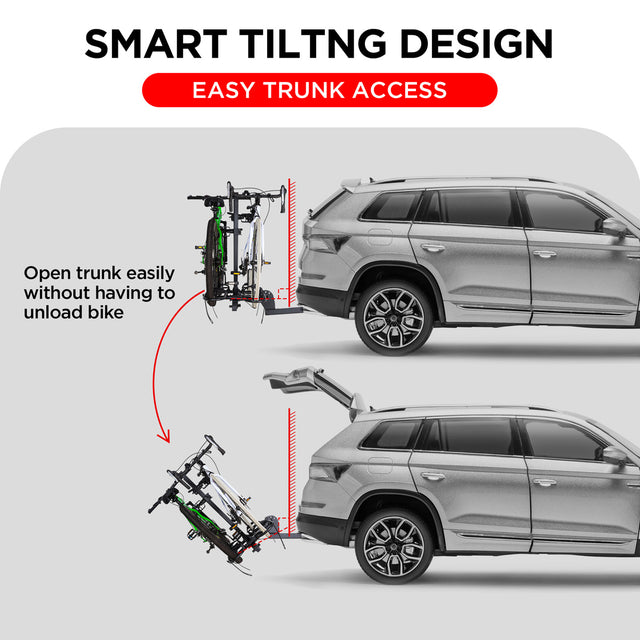 SMART TILTNG DESIGN

EASY TRUNK ACCESS

Open trunk easily without having to unload bike