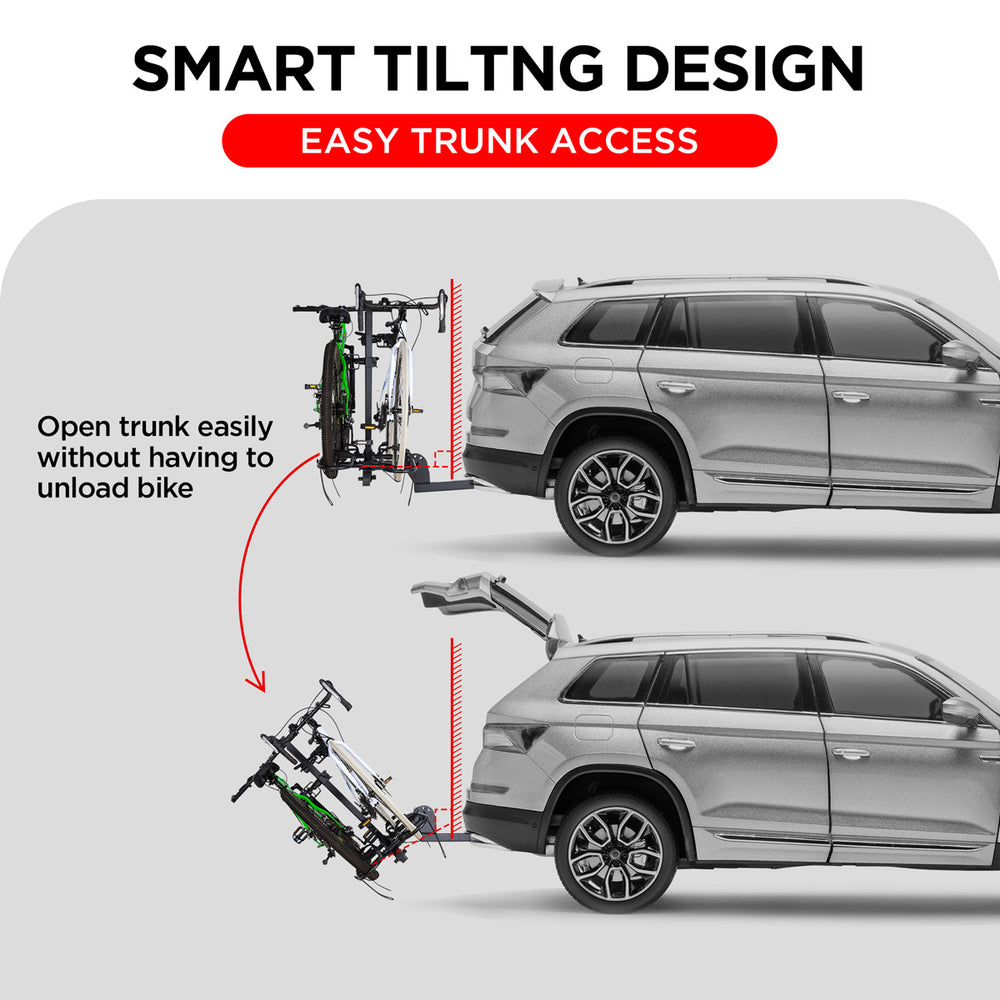 SMART TILTNG DESIGN

EASY TRUNK ACCESS

Open trunk easily without having to unload bike