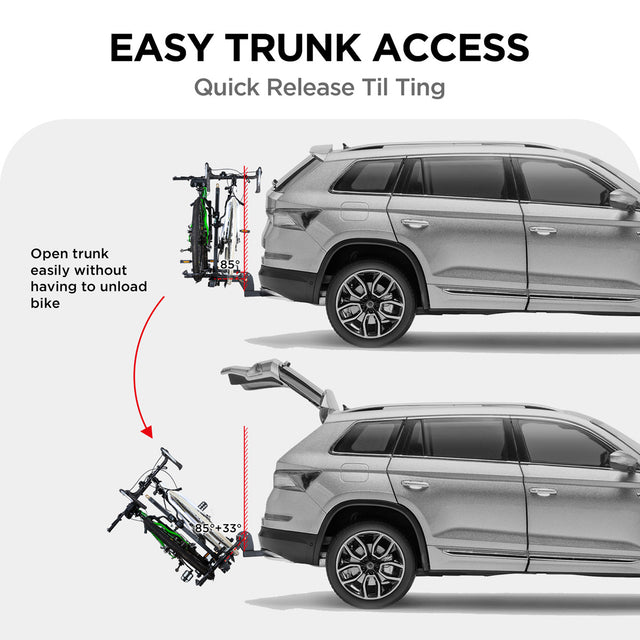 EASY TRUNK ACCESS

Quick Release Til Ting

Open trunk easily without having to unload bike

85°

85°+33°