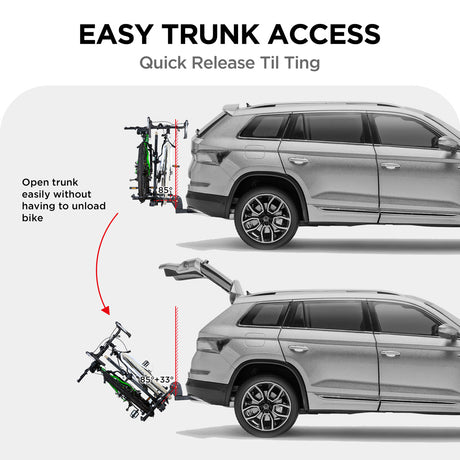 EASY TRUNK ACCESS

Quick Release Til Ting

Open trunk easily without having to unload bike

85°

85°+33°