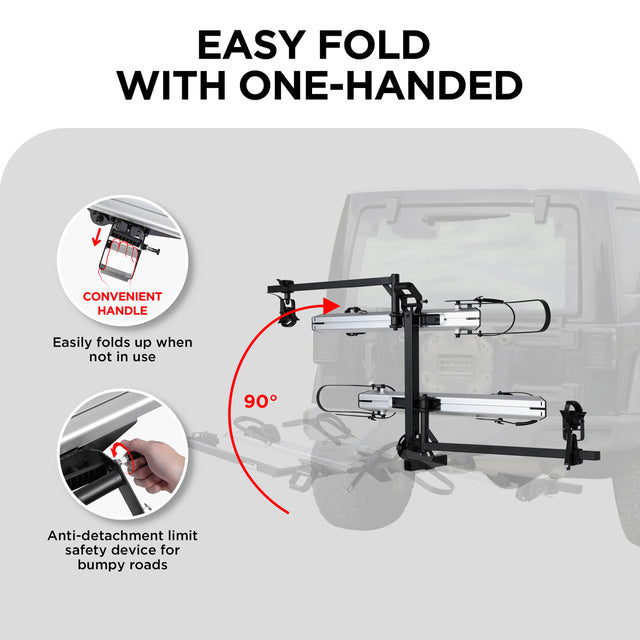 EASY FOLD WITH ONE-HANDED

CONVENIENT HANDLE

Easily folds up when not in use

Anti-detachment limit safety device for bumpy roads

90°