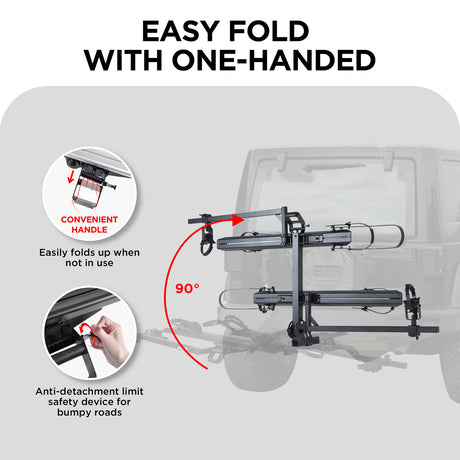 EASY FOLD WITH ONE-HANDED

CONVENIENT HANDLE

Easily folds up when not in use

Anti-detachment limit safety device for bumpy roads

90°