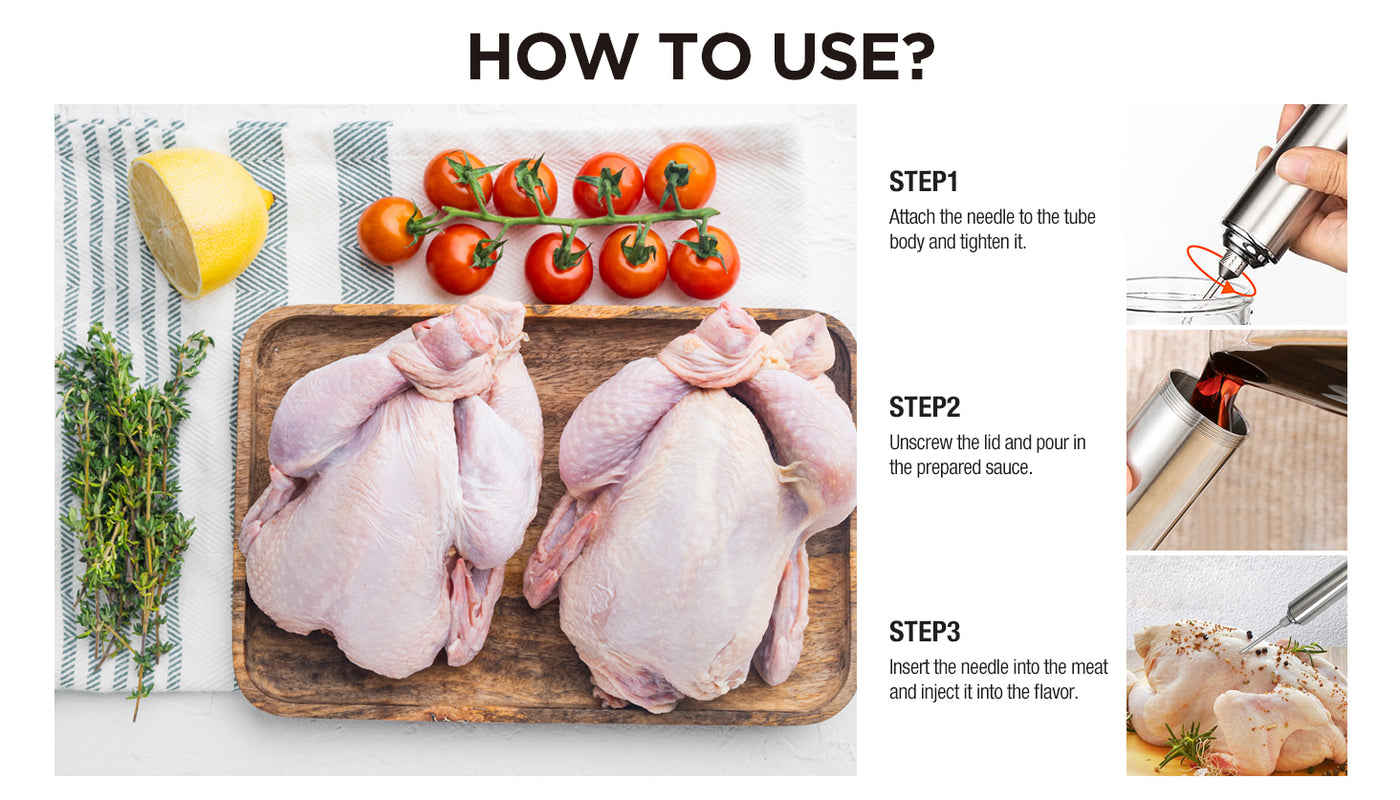 HOW TO USE?

STEP1
Attach the needle to the tube body and tighten it.

STEP2
Unscrew the lid and pour in the prepared sauce.

STEP3
Insert the needle into the meat and inject it into the flavor.