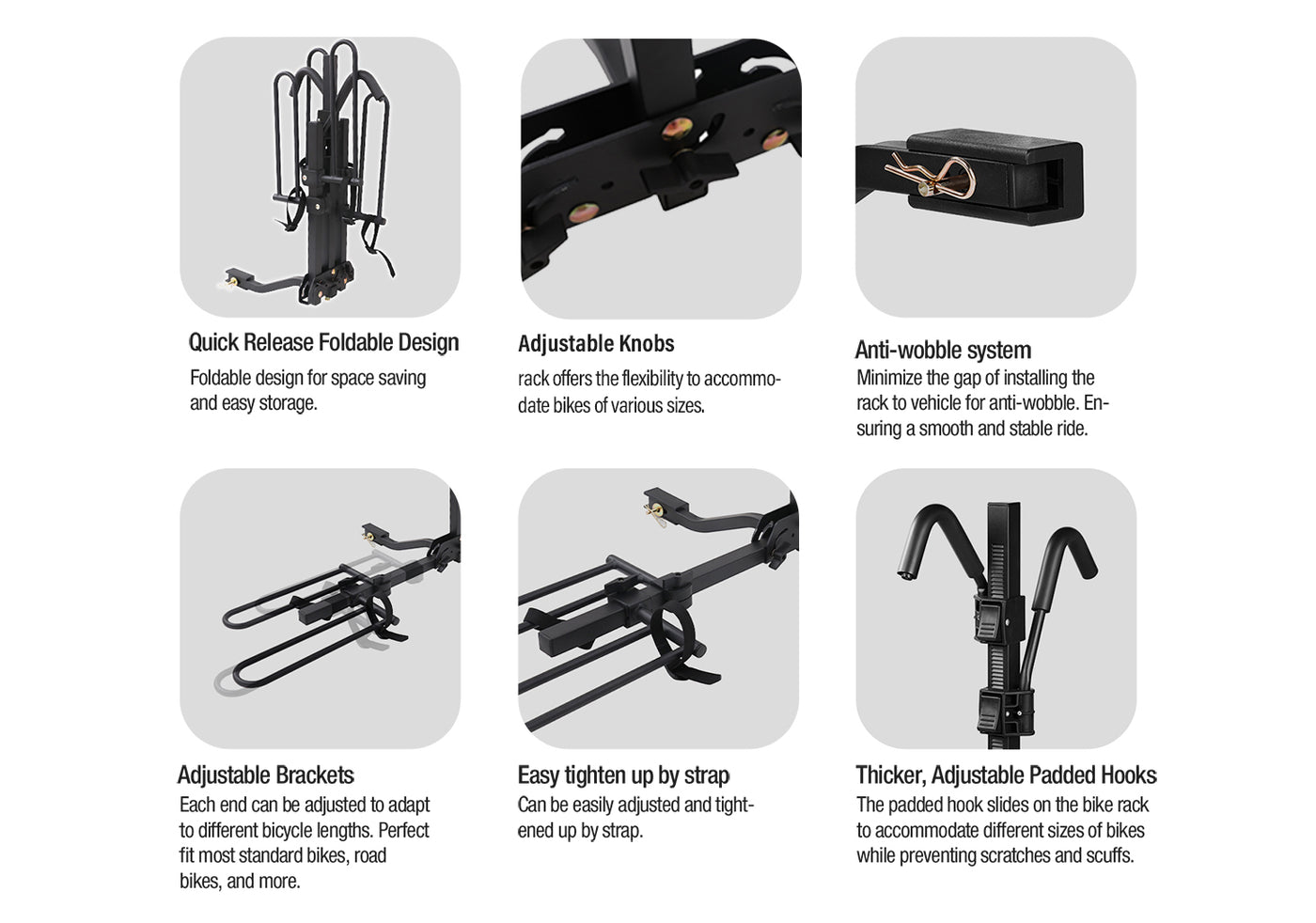 Quick Release Foldable Design
Foldable design for space saving and easy storage.

Adjustable Knobs
rack offers the flexibility to accommodate bikes of various sizes.

Anti-wobble system
Minimize the gap of installing the rack to vehicle for anti-wobble. Ensuring a smooth and stable ride.

Adjustable Brackets
Each end can be adjusted to adapt to different bicycle lengths. Perfect fit most standard bikes, road bikes, and more.

Easy tighten up by strap
Can be easily adjusted and tightened up by strap.

Thicker, Adjustable Padded Hooks
The padded hook slides on the bike rack to accommodate different sizes of bikes while preventing scratches and scuffs.